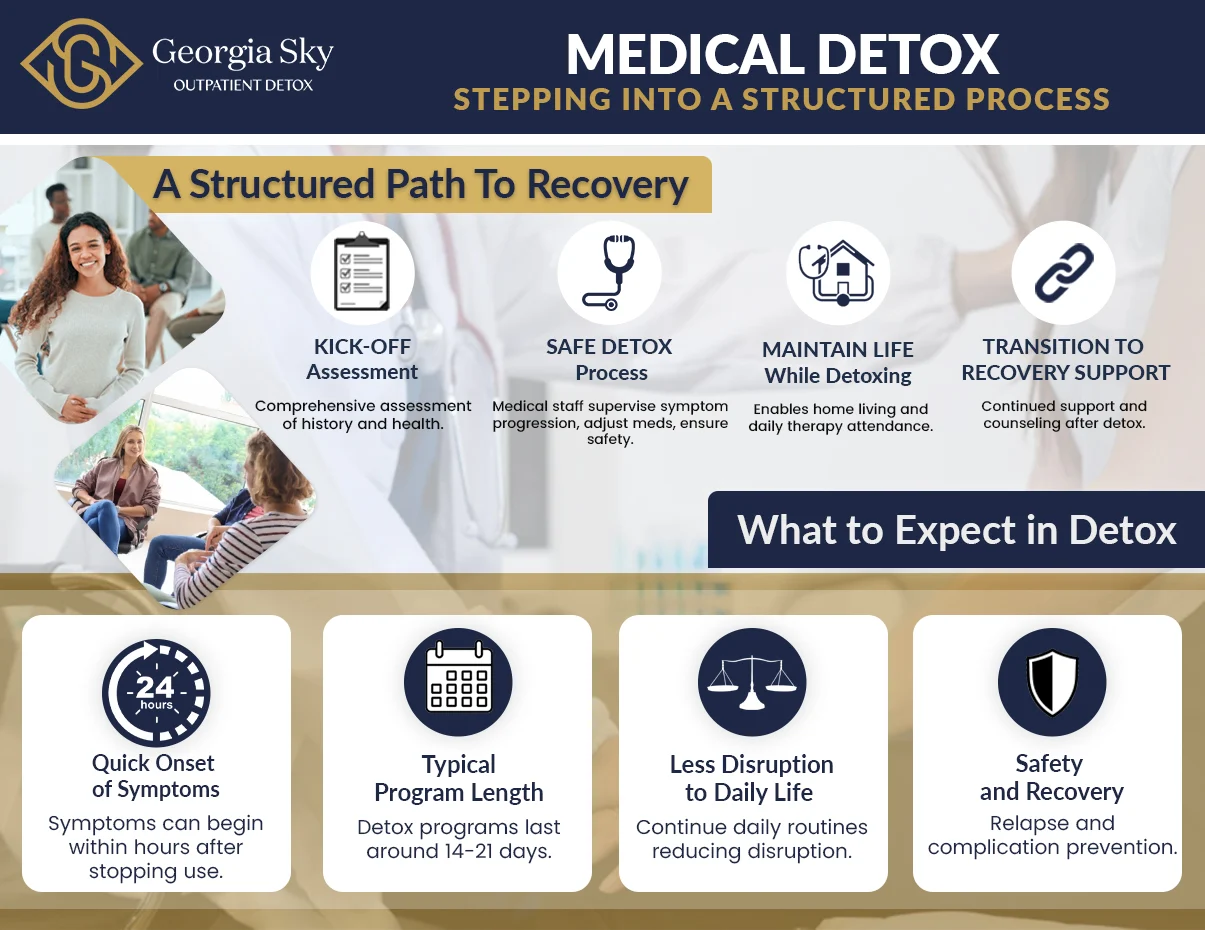 Georgia Sky
OUTPATIENT DETOX

MEDICAL DETOX
STEPPING INTO A STRUCTURED PROCESS

A Structured Path To Recovery

KICK-OFF Assessment
Comprehensive assessment of history and health.

SAFE DETOX Process
Medical staff supervise symptom progression, adjust meds, ensure safety.

MAINTAIN LIFE While Detoxing
Enables home living and daily therapy attendance.

TRANSITION TO RECOVERY SUPPORT
Continued support and counseling after detox.

What to Expect in Detox

24 hours

Quick Onset of Symptoms
Symptoms can begin within hours after stopping use.

Typical Program Length
Detox programs last around 14-21 days.

Less Disruption to Daily Life
Continue daily routines reducing disruption.

Safety and Recovery
Relapse and complication prevention.